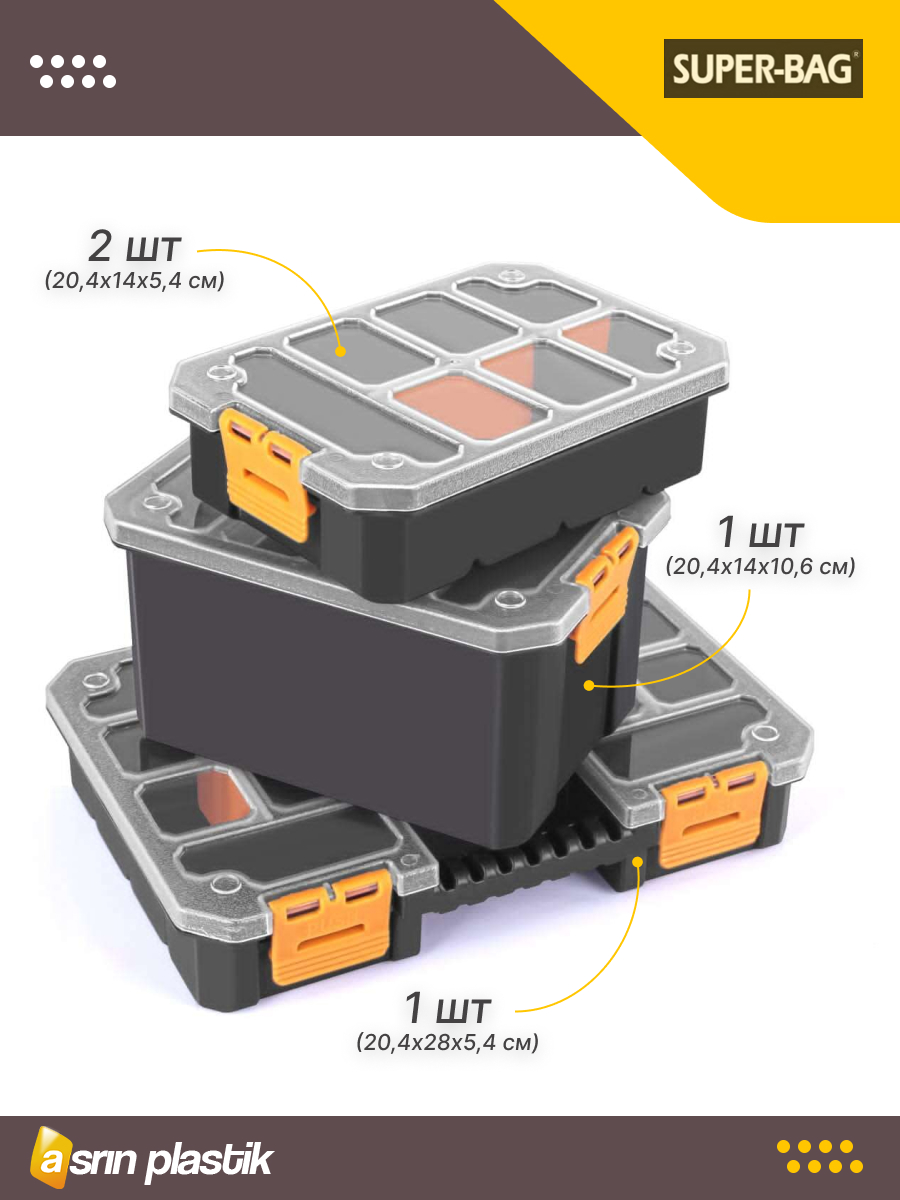 SUPER-BAG®

2 шт
(20,4x14x5,4 см)

1 шт
(20,4x14x10,6 см)

1 шт
(20,4x28x5,4 см)

asrın plastik